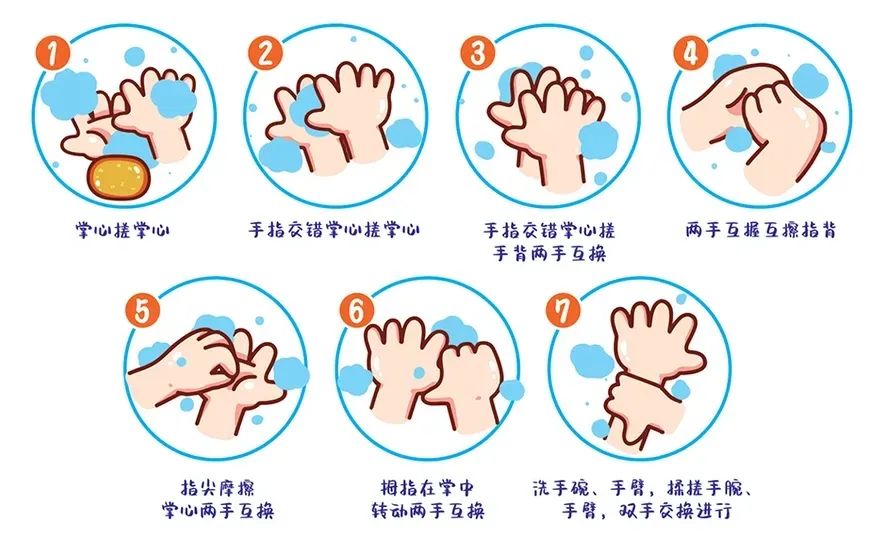 1
掌心搓掌心

2
手指交错掌心搓掌心

3
手指交错掌心搓手背两手互换

4
两手互握互擦指背

5
指尖摩擦掌心两手互换

6
拇指在掌中转动两手互换

7
洗手碗、手臂，揉搓手腕、手臂，双手交换进行