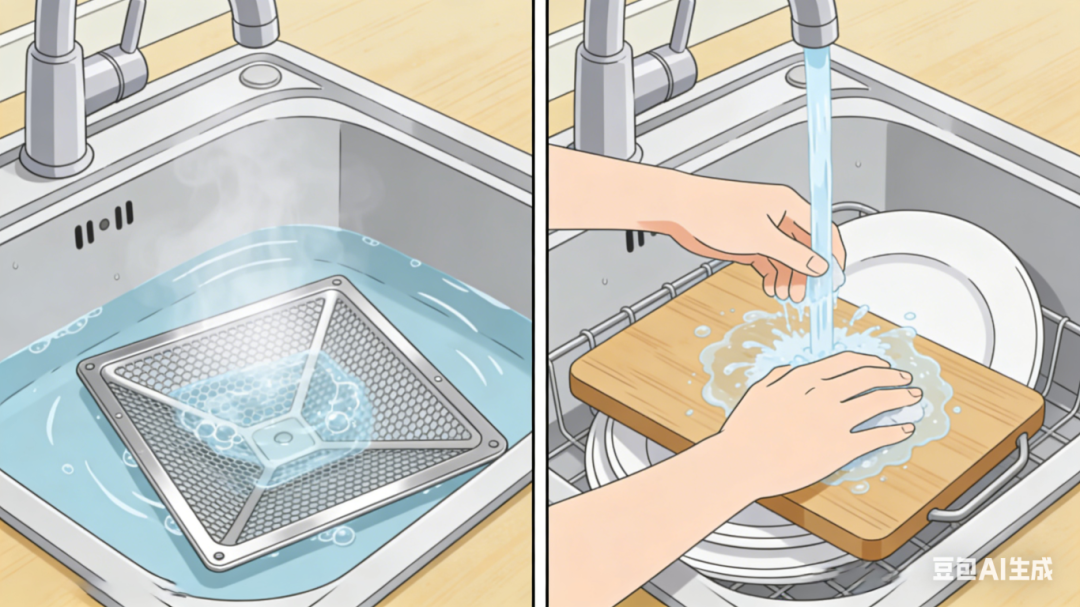 豆包AI生成